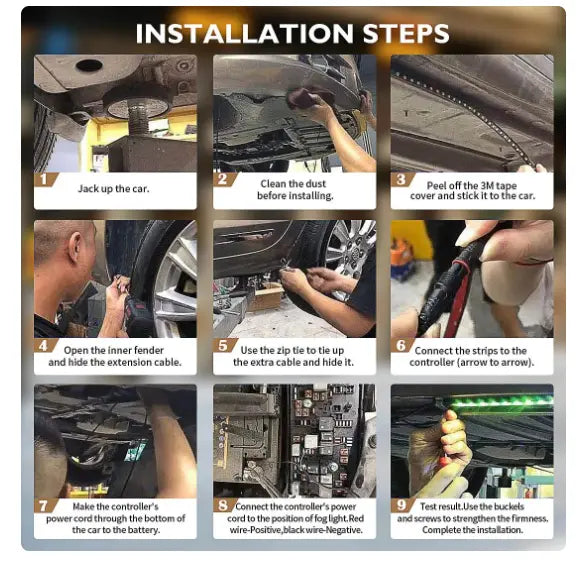 INSTALLATION STEPS

1 Jack up the car.

2 Clean the dust before installing.

3 Peel off the 3M tape cover and stick it to the car.

4 Open the inner fender and hide the extension cable.

5 Use the zip tie to tie up the extra cable and hide it.

6 Connect the strips to the controller (arrow to arrow).

7 Make the controller's power cord through the bottom of the car to the battery.

8 Connect the controller's power cord to the position of fog light.Red wire-Positive,black wire-Negative.

9 Test result.Use the buckels and screws to strengthen the firmness. Complete the installation.