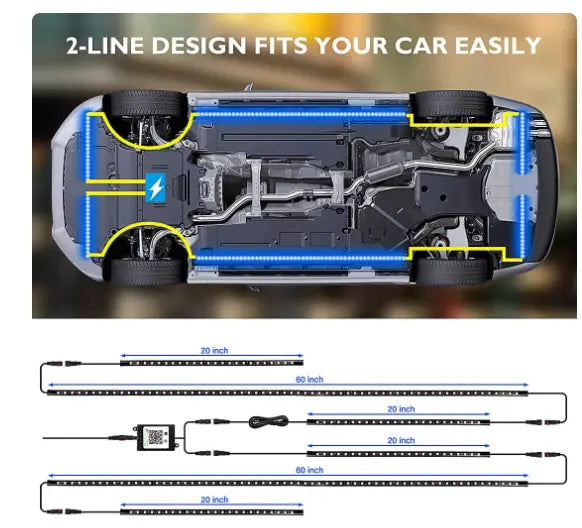 2-LINE DESIGN FITS YOUR CAR EASILY

20 inch

60 inch

20 inch

20 inch

60 inch

20 inch