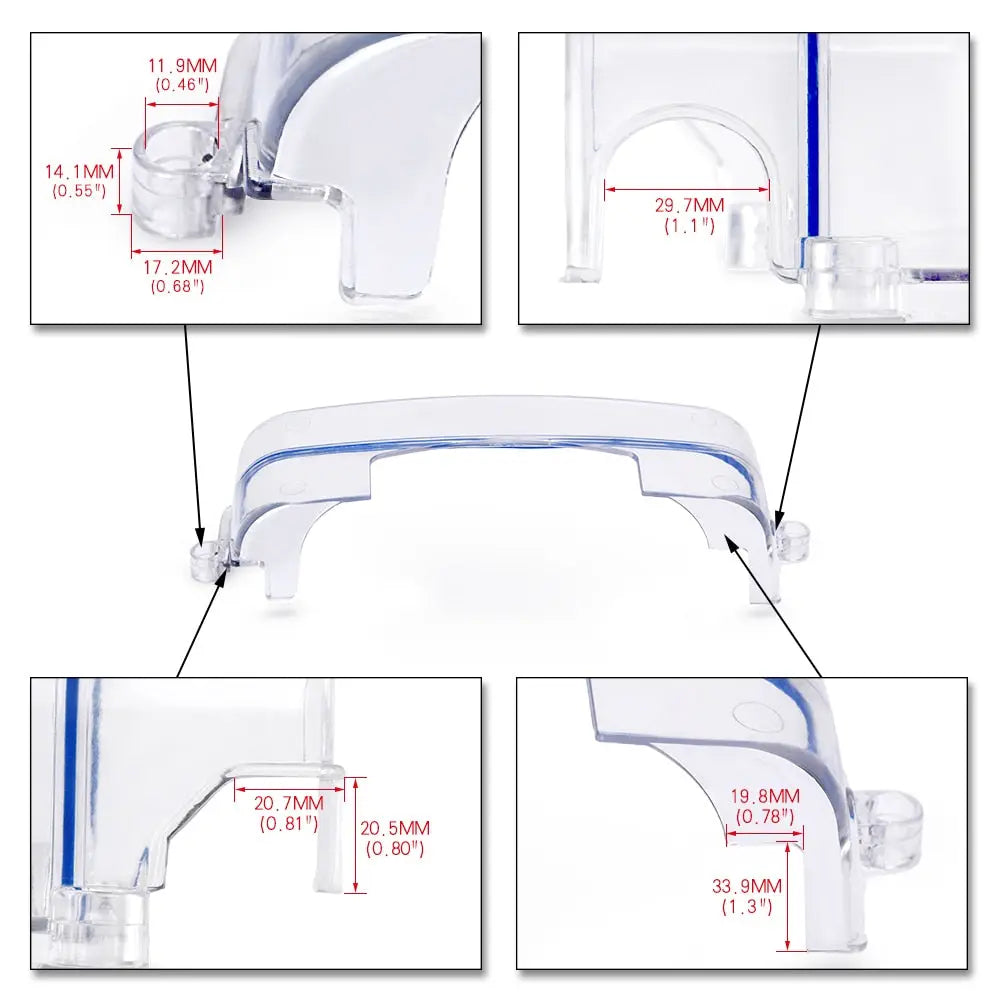 11.9MM
(0.46")
14.1MM
(0.55")
17.2MM
(0.68")

29.7MM
(1.1")

20.7MM
(0.81")
20.5MM
(0.80")

19.8MM
(0.78")
33.9MM
(1.3")