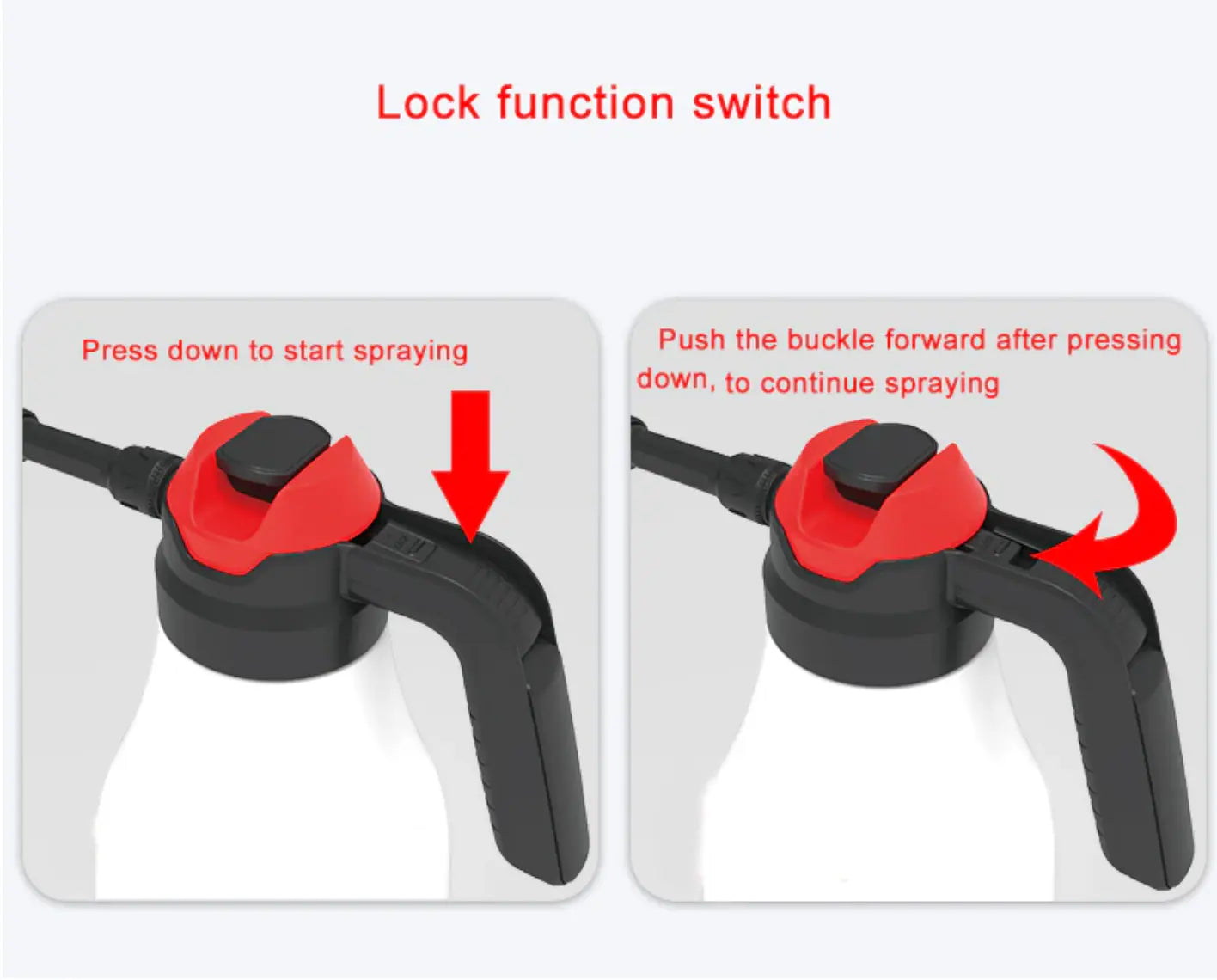 Lock function switch

Press down to start spraying

Push the buckle forward after pressing down, to continue spraying